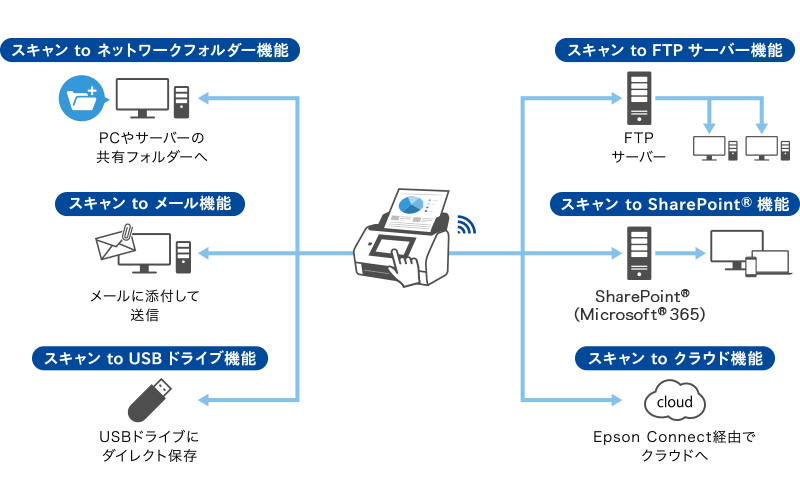 スキャン to ネットワークフォルダー機能

PCやサーバーの共有フォルダーへ

スキャン to メール機能

メールに添付して送信

スキャン to USB ドライブ機能

USBドライブにダイレクト保存

スキャン to FTP サーバー機能

FTP
サーバー

スキャン to SharePoint® 機能

SharePoint®
(Microsoft® 365)

スキャン to クラウド機能

cloud

Epson Connect経由でクラウドへ