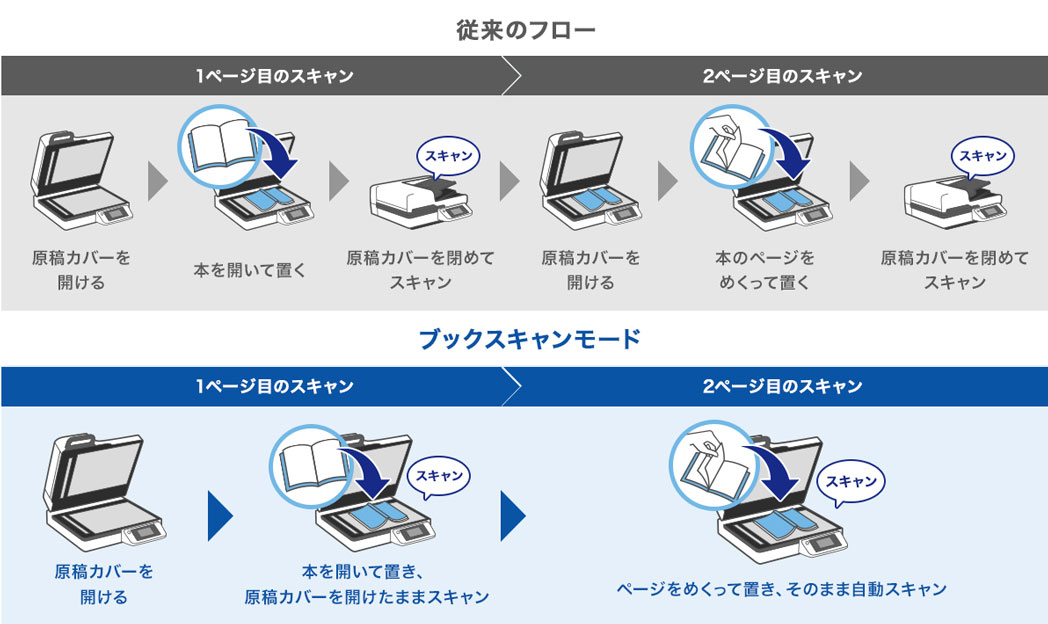 従来のフロー

1ページ目のスキャン

2ページ目のスキャン

原稿カバーを開ける

本を開いて置く

スキャン

原稿カバーを閉めてスキャン

原稿カバーを開ける

本のページをめくって置く

スキャン

原稿カバーを閉めてスキャン

ブックスキャンモード

1ページ目のスキャン

2ページ目のスキャン

原稿カバーを開ける

スキャン

本を開いて置き、原稿カバーを開けたままスキャン

スキャン

ページをめくって置き、そのまま自動スキャン