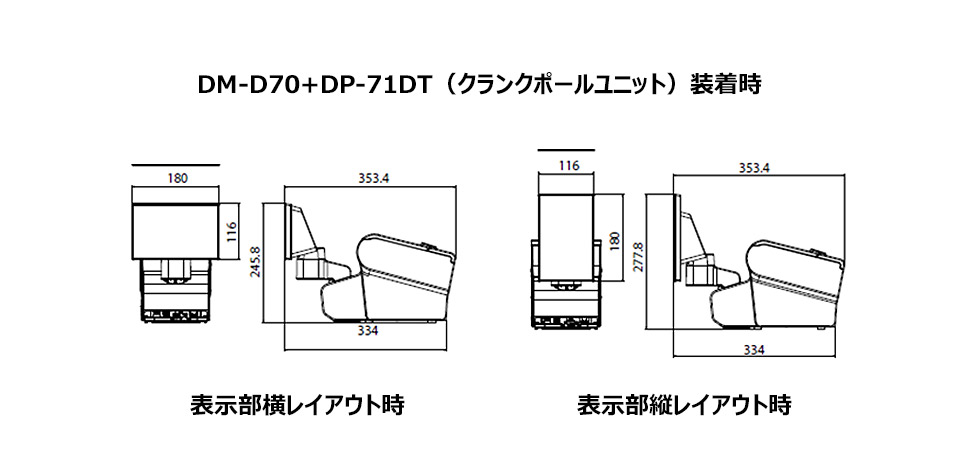 DM-D70+DP-71DT（クランクポールユニット）装着時

180

116

353.4

245.8

334

表示部横レイアウト時

116

180

353.4

277.8

334

表示部縦レイアウト時