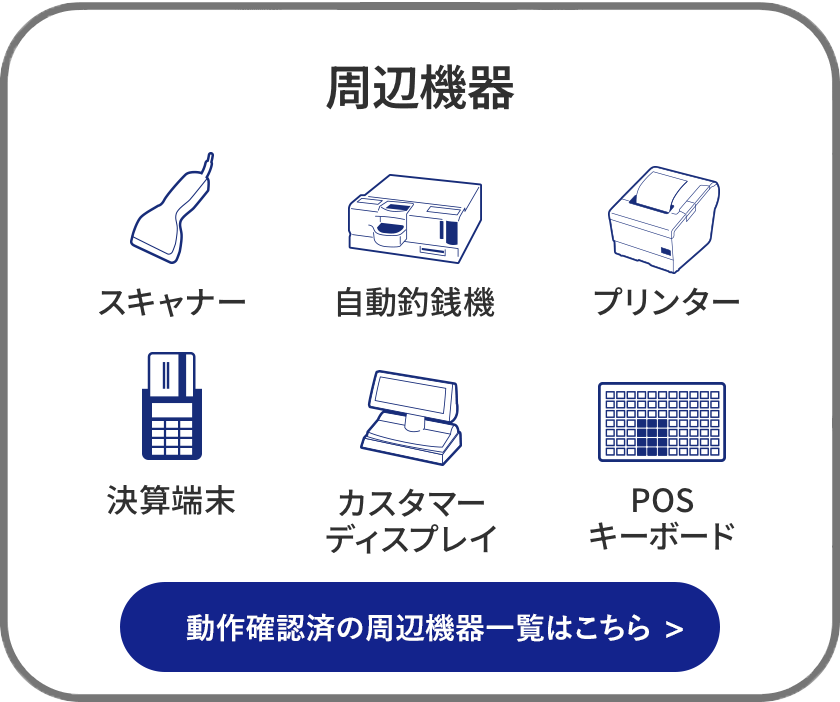 周辺機器

スキャナー

自動釣銭機

プリンター

決算端末

カスタマーディスプレイ

POS キーボード

動作確認済の周辺機器一覧はこちら >