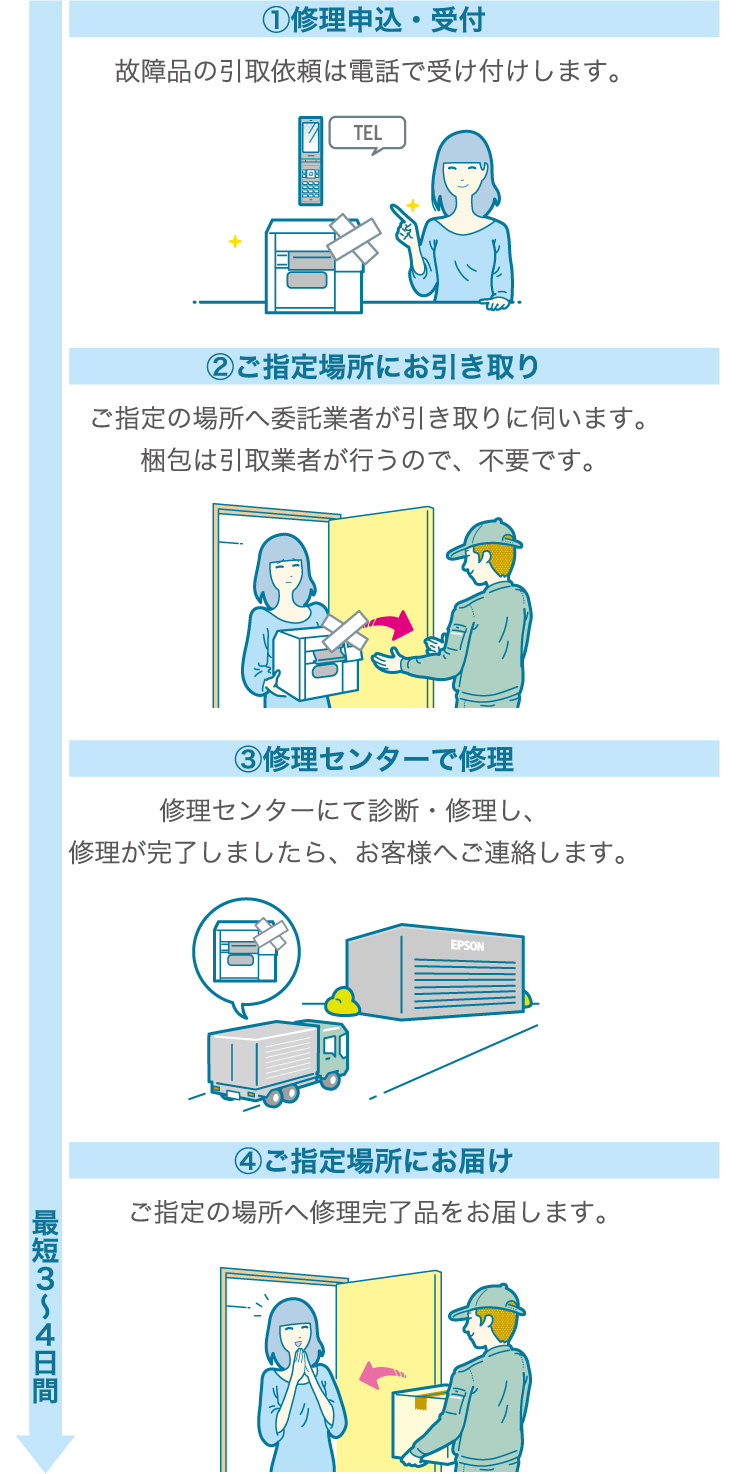 ①修理申込・受付

故障品の引取依頼は電話で受け付けします。

TEL

②ご指定場所にお引き取り

ご指定の場所へ委託業者が引き取りに伺います。
梱包は引取業者が行うので、不要です。

③修理センターで修理

修理センターにて診断・修理し、
修理が完了しましたら、お客様へご連絡します。

EPSON

④ご指定場所にお届け

ご指定の場所へ修理完了品をお届します。

最短3〜4日間