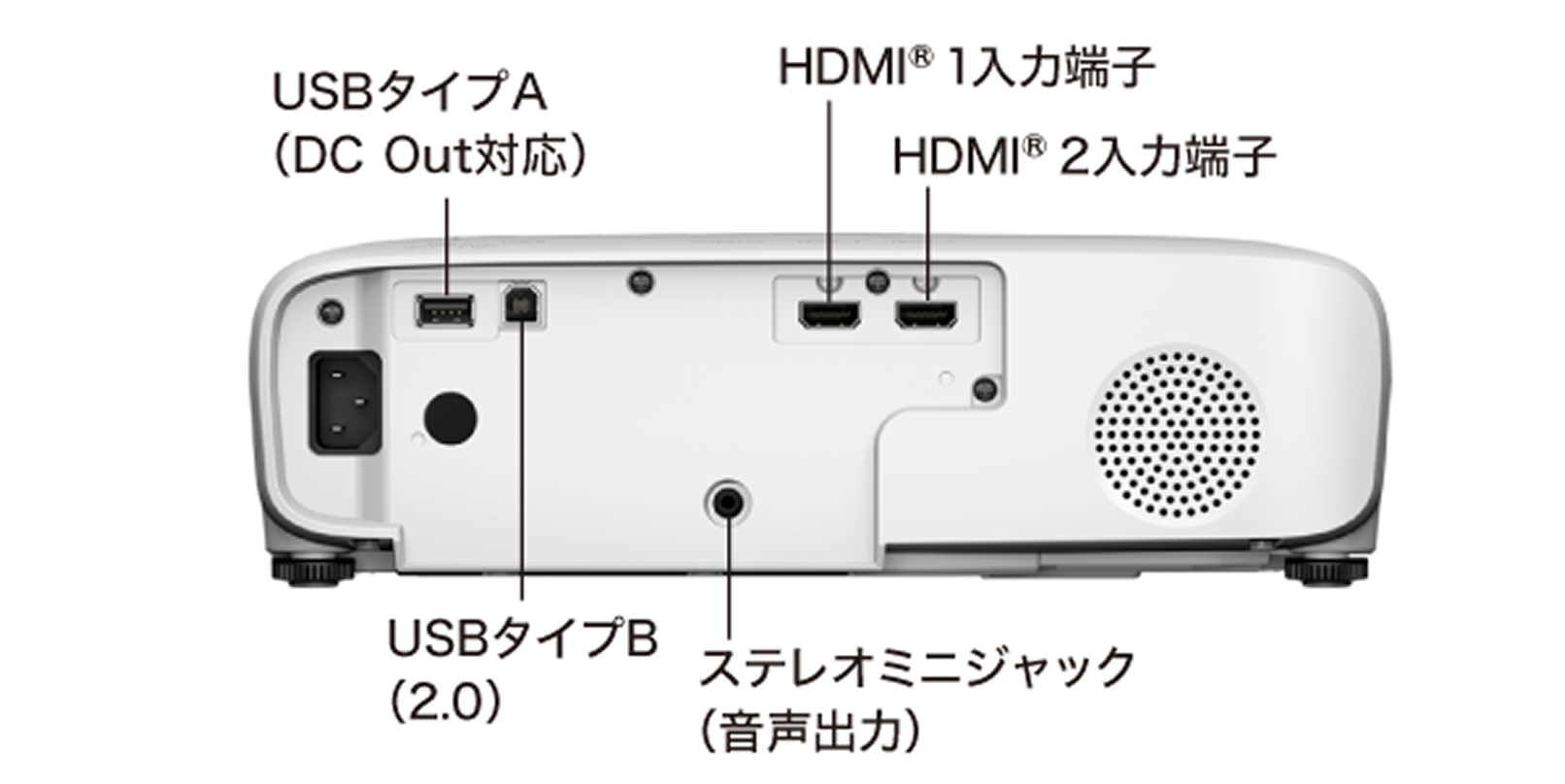 USBタイプA
（DC Out対応）

HDMI® 1入力端子

HDMI® 2入力端子

USBタイプB
（2.0）

ステレオミニジャック
（音声出力）