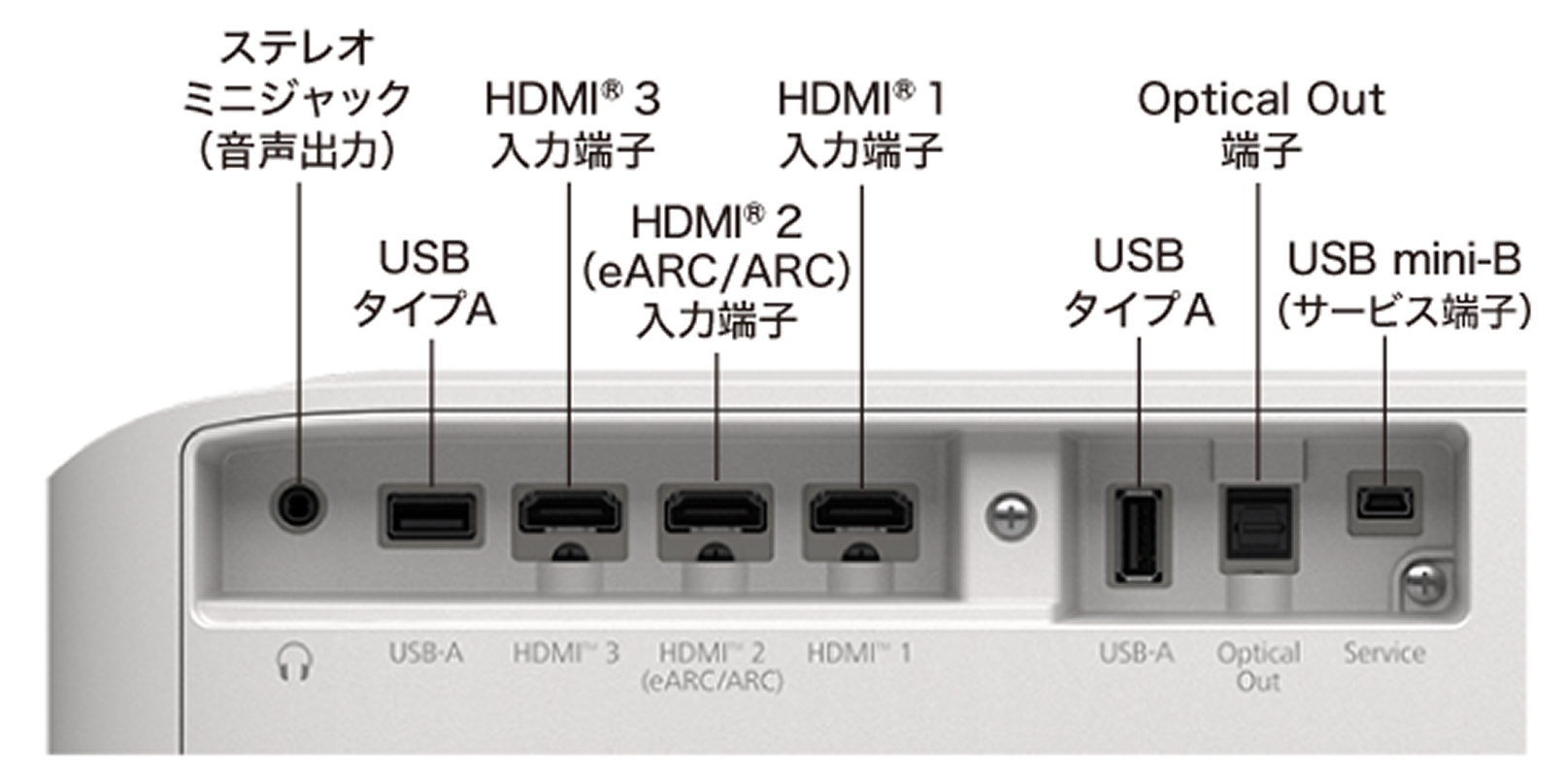 ステレオ
ミニジャック
（音声出力）

USB
タイプA

HDMI® 3
入力端子

HDMI® 2
(eARC/ARC)
入力端子

HDMI® 1
入力端子

USB
タイプA

Optical Out
端子

USB mini-B
（サービス端子）

USB-A

HDMI™ 3

HDMI™ 2
(eARC/ARC)

HDMI™ 1

USB-A

Optical
Out

Service