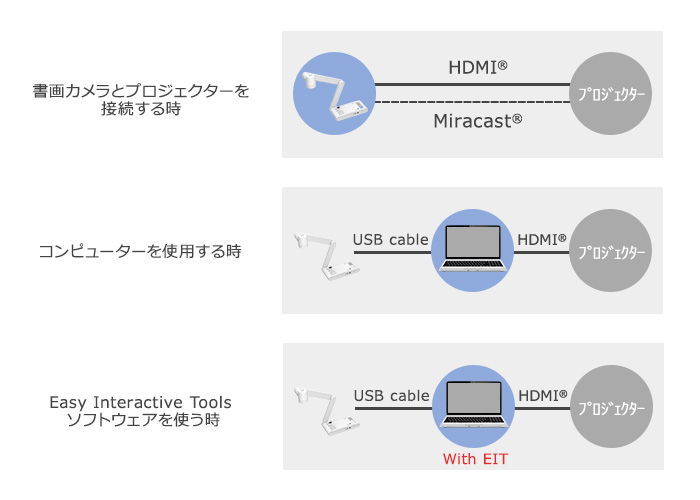 書画カメラとプロジェクターを接続する時

HDMI®

Miracast®

プロジェクター

コンピューターを使用する時

USB cable

HDMI®

プロジェクター

Easy Interactive Tools ソフトウェアを使う時

USB cable

HDMI®

プロジェクター

With EIT