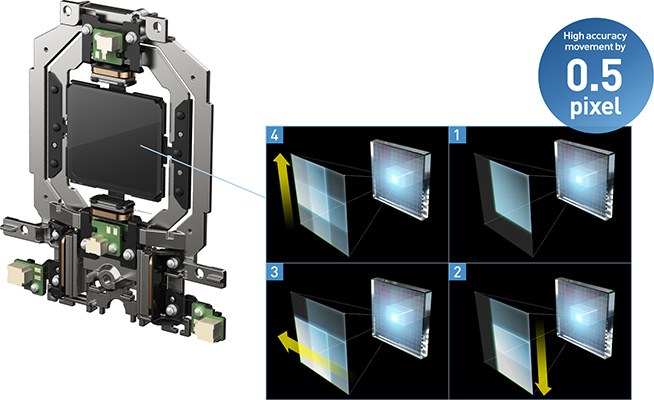 High accuracy movement by
0.5
pixel

4

1

3

2