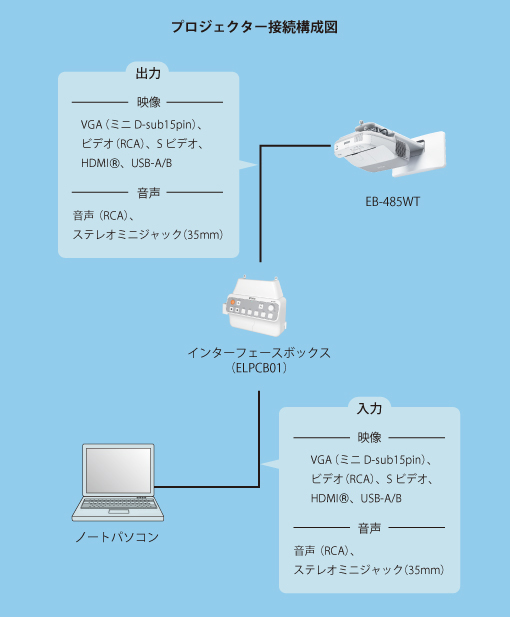 プロジェクター接続構成図

出力

映像

VGA（ミニ D-sub15pin）、ビデオ（RCA）、S ビデオ、HDMI®、USB-A/B

音声

音声（RCA）、ステレオミニジャック（35mm）

EB-485WT

インターフェースボックス（ELPCB01）

入力

映像

VGA（ミニ D-sub15pin）、ビデオ（RCA）、S ビデオ、HDMI®、USB-A/B

音声

音声（RCA）、ステレオミニジャック（35mm）

ノートパソコン