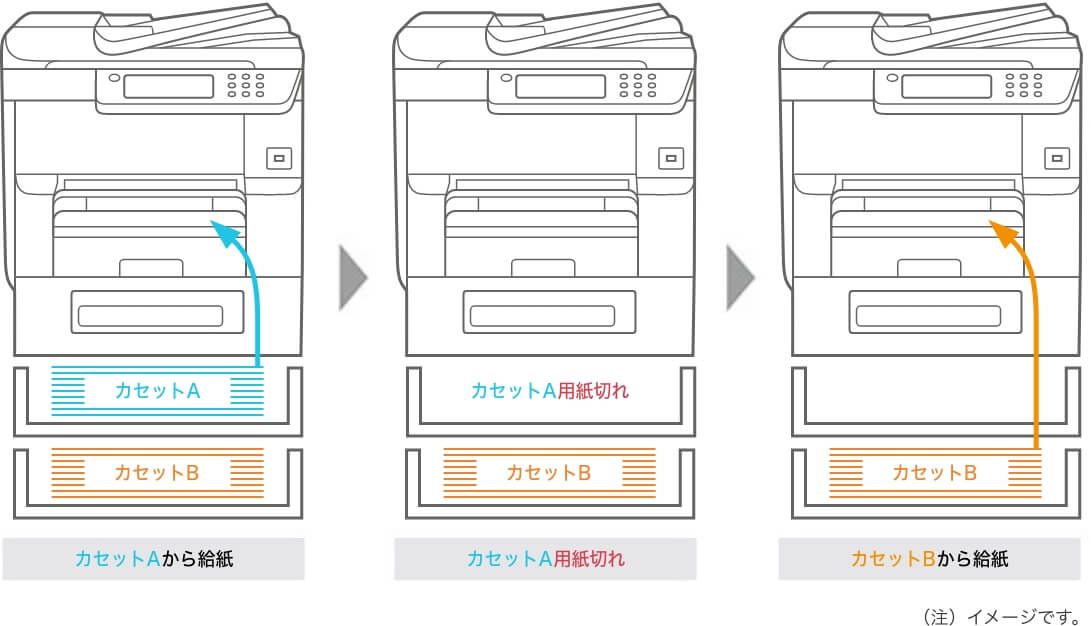 カセットA

カセットB

カセットAから給紙

カセットA用紙切れ

カセットB

カセットA用紙切れ

カセットB

カセットBから給紙

（注）イメージです。