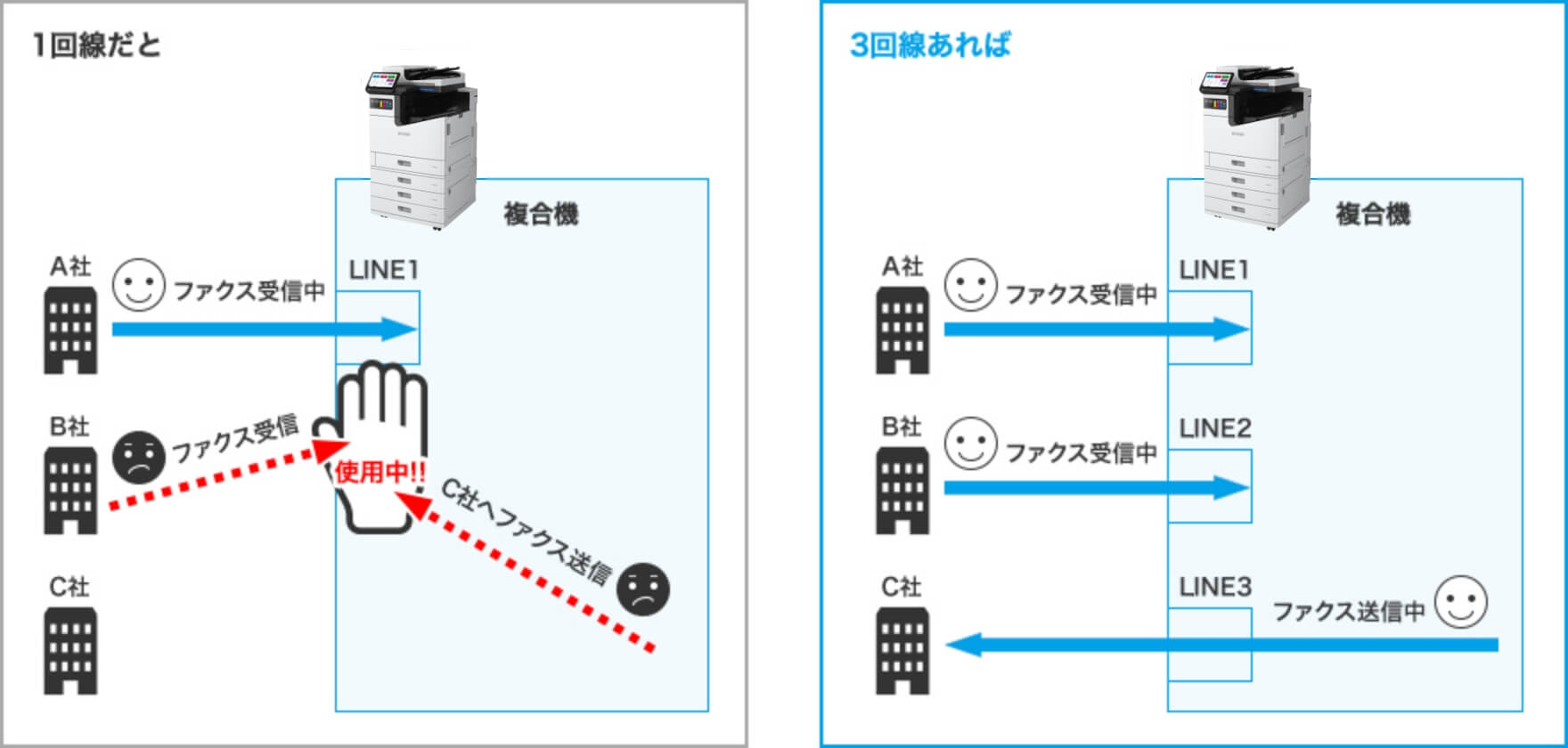 1回線だと

複合機

A社

ファクス受信中

LINE1

B社

ファクス受信

使用中!!

C社へファクス送信

C社

3回線あれば

複合機

A社

ファクス受信中

LINE1

B社

ファクス受信中

LINE2

C社

LINE3

ファクス送信中