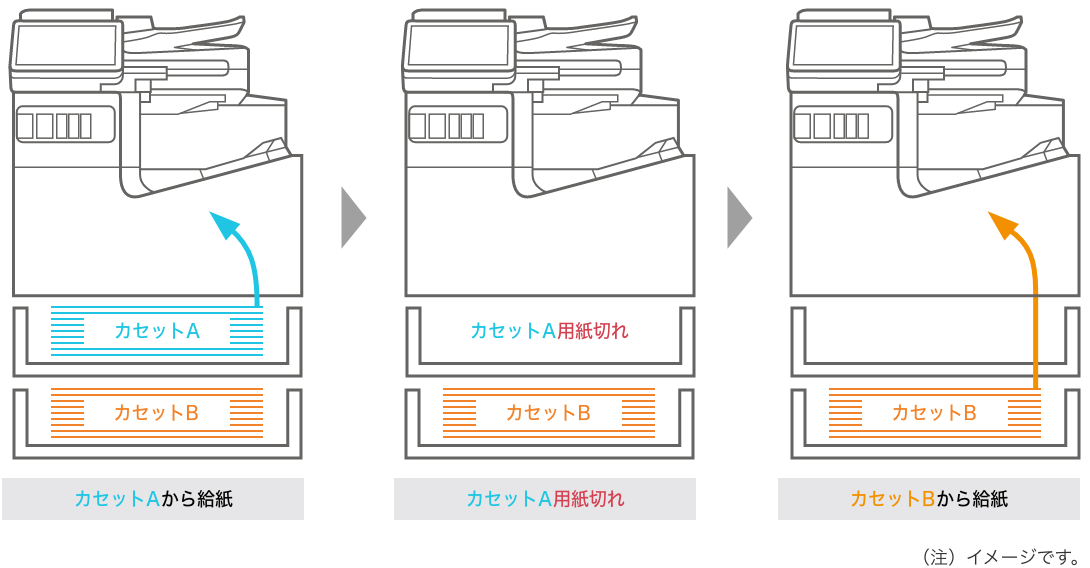 カセットA

カセットB

カセットAから給紙

カセットA用紙切れ

カセットB

カセットA用紙切れ

カセットB

カセットBから給紙

（注）イメージです。