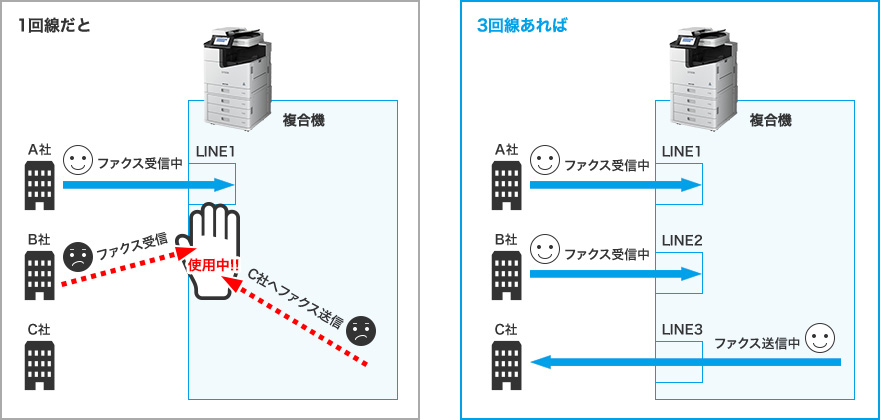 1回線だと

複合機

A社

ファクス受信中

LINE1

B社

ファクス受信

使用中!!

C社へファクス送信

C社

3回線あれば

複合機

A社

ファクス受信中

LINE1

B社

ファクス受信中

LINE2

C社

LINE3

ファクス送信中