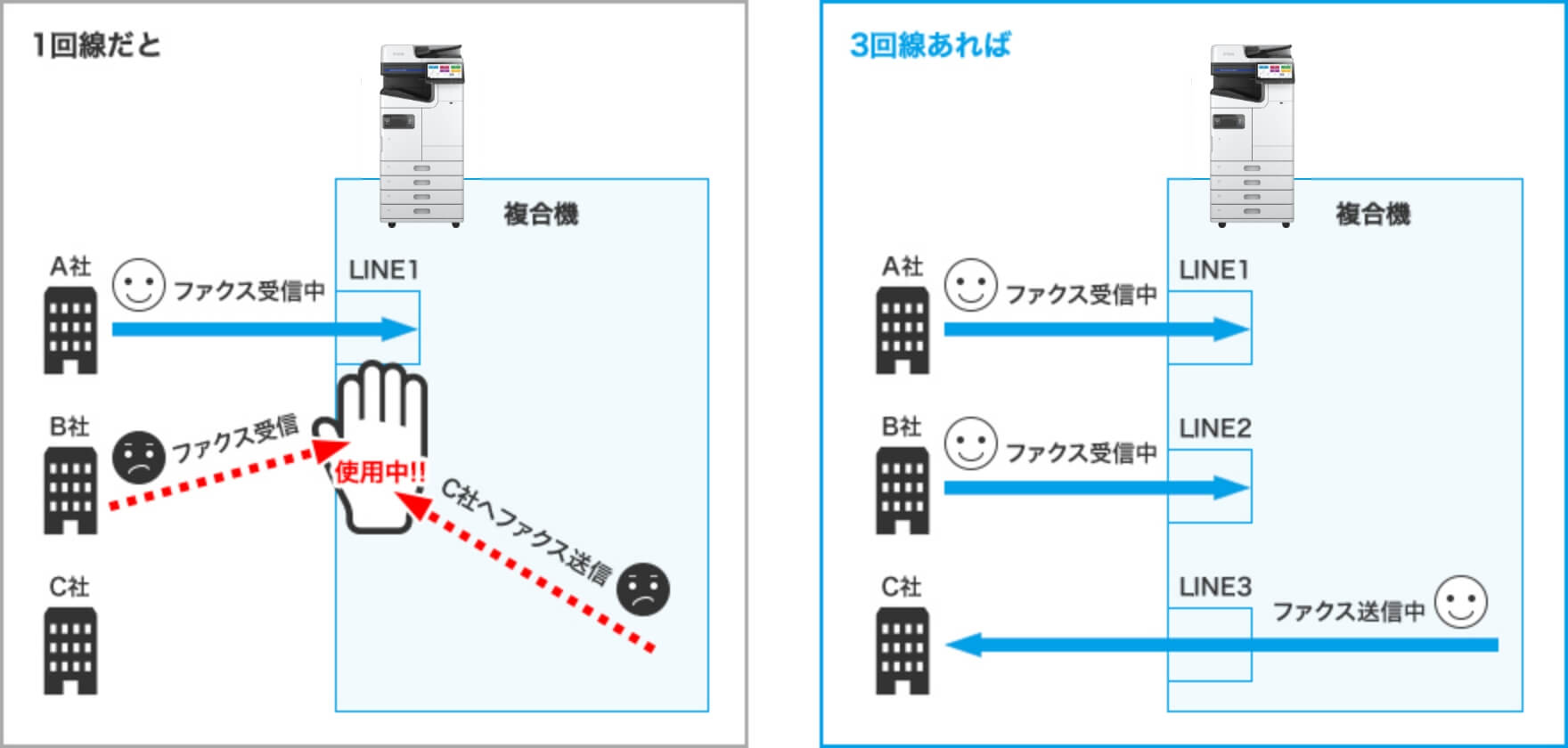 1回線だと

複合機

A社

ファクス受信中

LINE1

B社

ファクス受信

使用中!!

C社へファクス送信

C社

3回線あれば

複合機

A社

ファクス受信中

LINE1

B社

ファクス受信中

LINE2

C社

LINE3

ファクス送信中