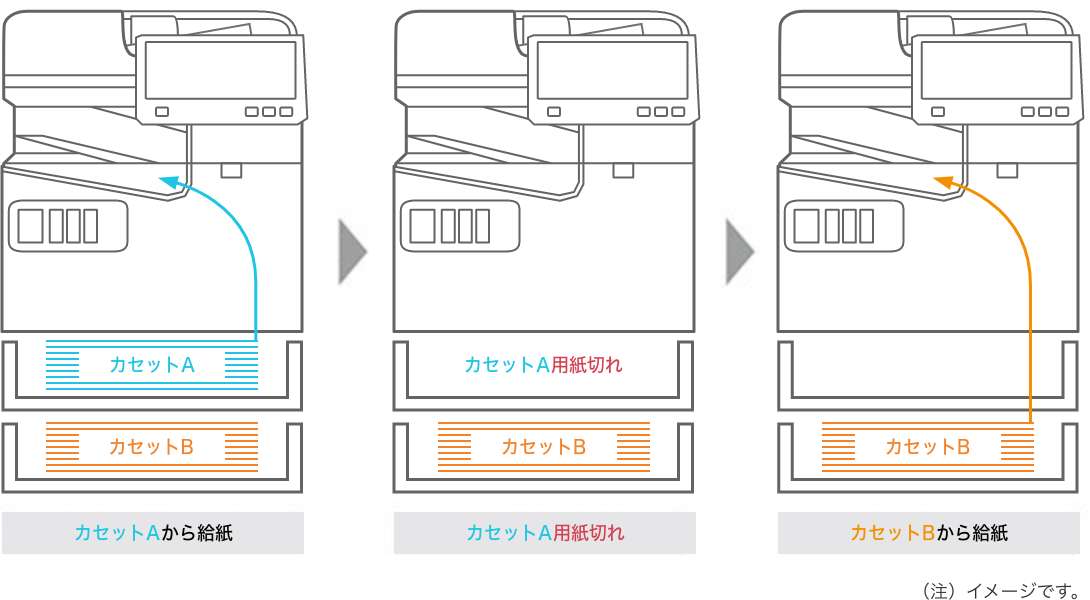 カセットA

カセットB

カセットAから給紙

カセットA用紙切れ

カセットB

カセットA用紙切れ

カセットB

カセットBから給紙

（注）イメージです。