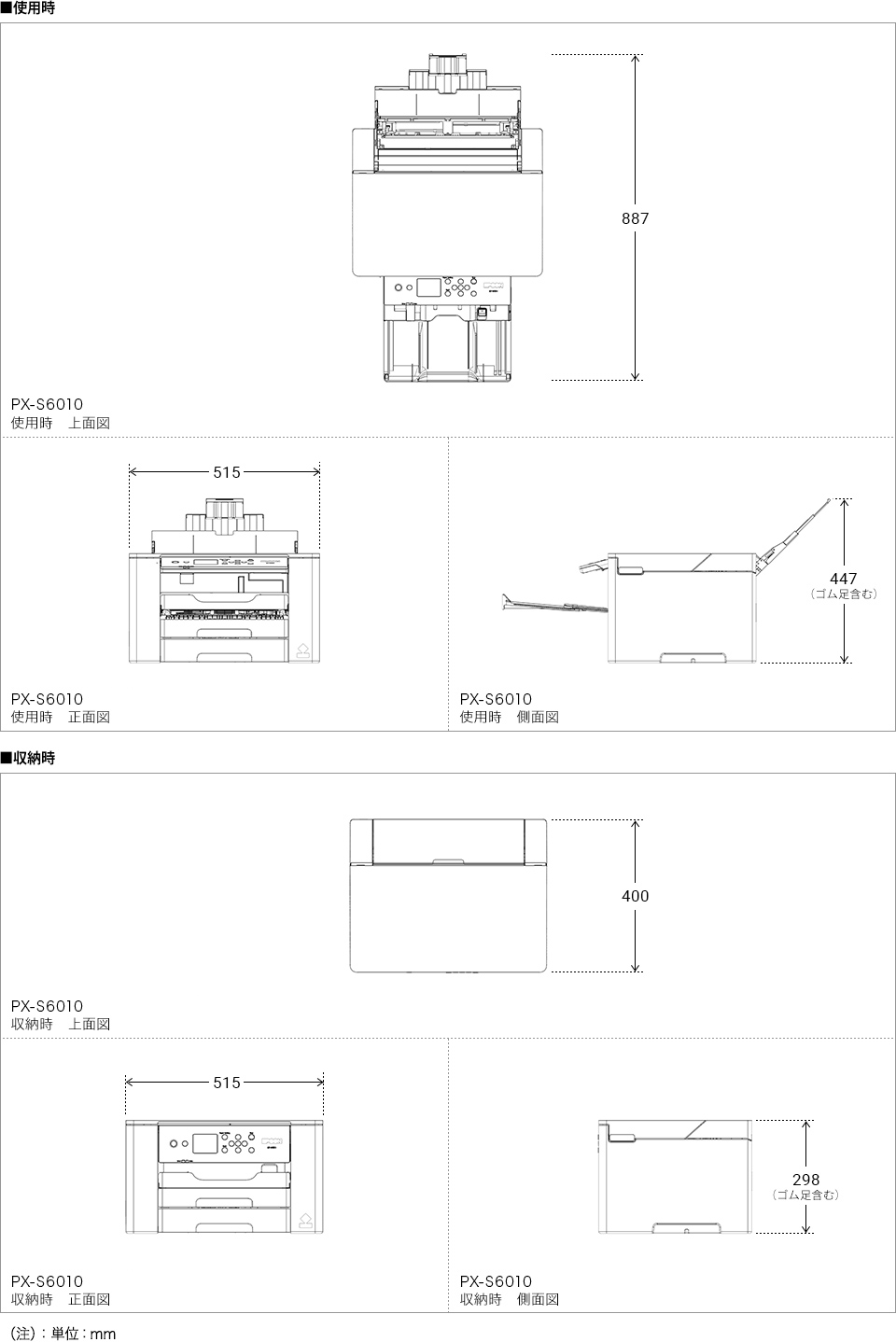 ■使用時

887

PX-S6010
使用時　上面図

515

PX-S6010
使用時　正面図

447
（ゴム足含む）

PX-S6010
使用時　側面図

■収納時

400

PX-S6010
収納時　上面図

515

PX-S6010
収納時　正面図

298
（ゴム足含む）

PX-S6010
収納時　側面図

（注）：単位：mm