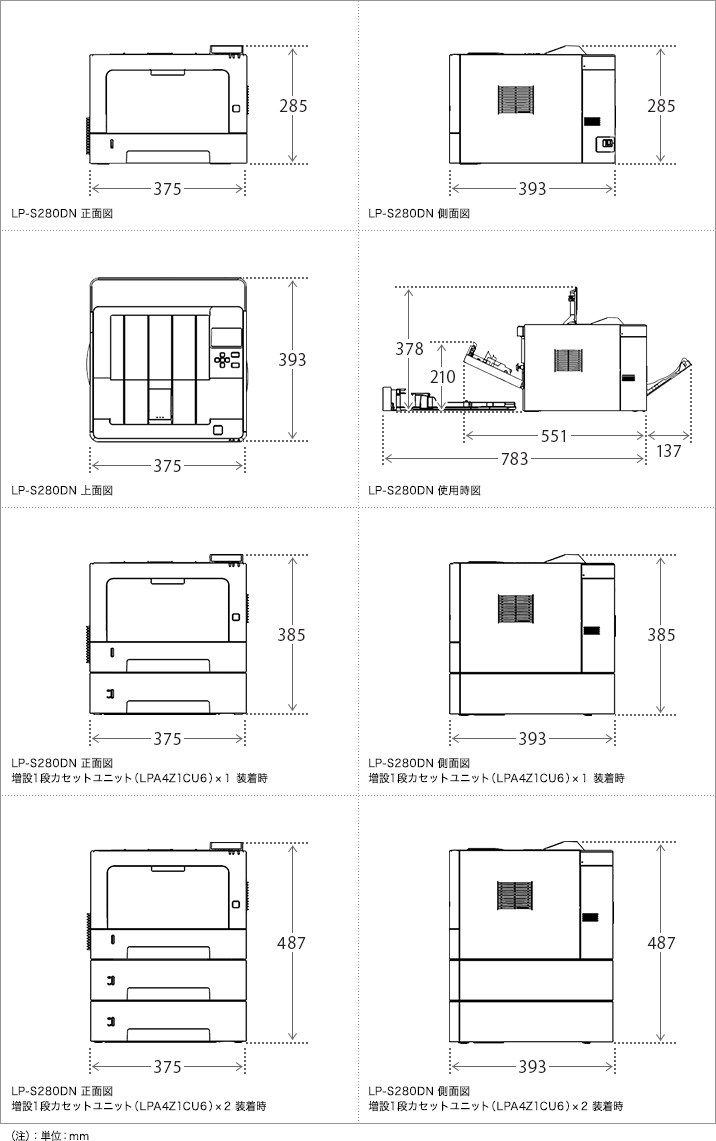 285
375
LP-S280DN 正面図

285
393
LP-S280DN 側面図

393
375
LP-S280DN 上面図

378
210
551
783
137
LP-S280DN 使用時図

385
375
LP-S280DN 正面図
増設1段カセットユニット（LPA4Z1CU6）×１ 装着時

385
393
LP-S280DN 側面図
増設1段カセットユニット（LPA4Z1CU6）×１ 装着時

487
375
LP-S280DN 正面図
増設1段カセットユニット（LPA4Z1CU6）×２ 装着時

487
393
LP-S280DN 側面図
増設1段カセットユニット（LPA4Z1CU6）×２ 装着時

（注）：単位：mm