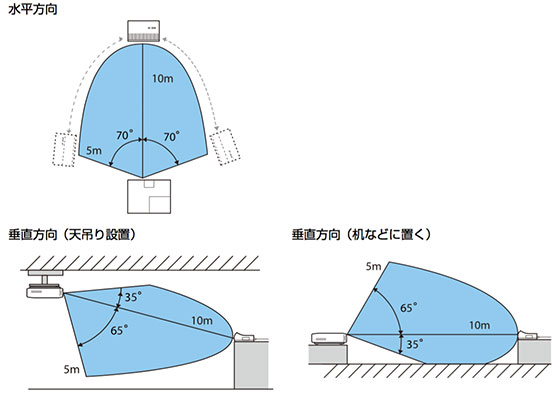 水平方向

10m

70°

70°

5m

垂直方向（天吊り設置）

35°

65°

10m

5m

垂直方向（机などに置く）

5m

65°

10m

35°