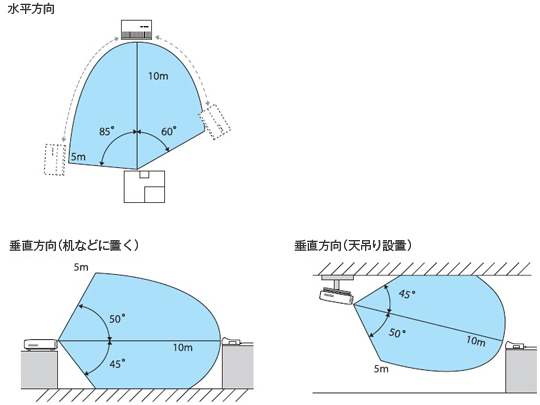 水平方向

10m

85°

60°

5m

垂直方向（机などに置く）

5m

50°

10m

45°

垂直方向（天吊り設置）

45°

50°

10m

5m