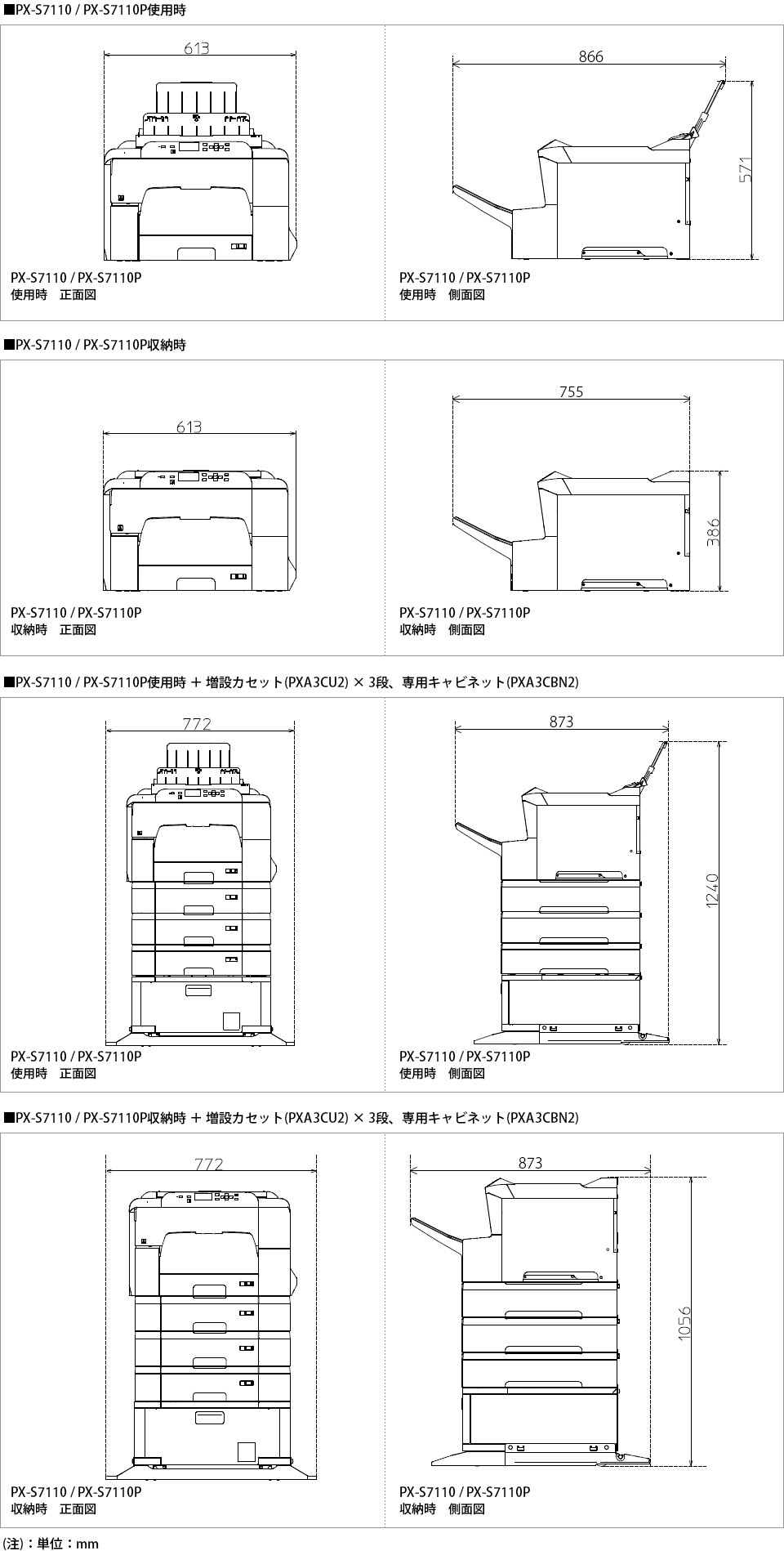 ■PX-S7110 / PX-S7110P使用時

613

PX-S7110 / PX-S7110P
使用時　正面図

866

571

PX-S7110 / PX-S7110P
使用時　側面図

■PX-S7110 / PX-S7110P収納時

613

PX-S7110 / PX-S7110P
収納時　正面図

755

386

PX-S7110 / PX-S7110P
収納時　側面図

■PX-S7110 / PX-S7110P使用時 + 増設カセット(PXA3CU2) × 3段、専用キャビネット(PXA3CBN2)

772

PX-S7110 / PX-S7110P
使用時　正面図

873

1240

PX-S7110 / PX-S7110P
使用時　側面図

■PX-S7110 / PX-S7110P収納時 + 増設カセット(PXA3CU2) × 3段、専用キャビネット(PXA3CBN2)

772

PX-S7110 / PX-S7110P
収納時　正面図

873

1056

PX-S7110 / PX-S7110P
収納時　側面図

(注)：単位：mm