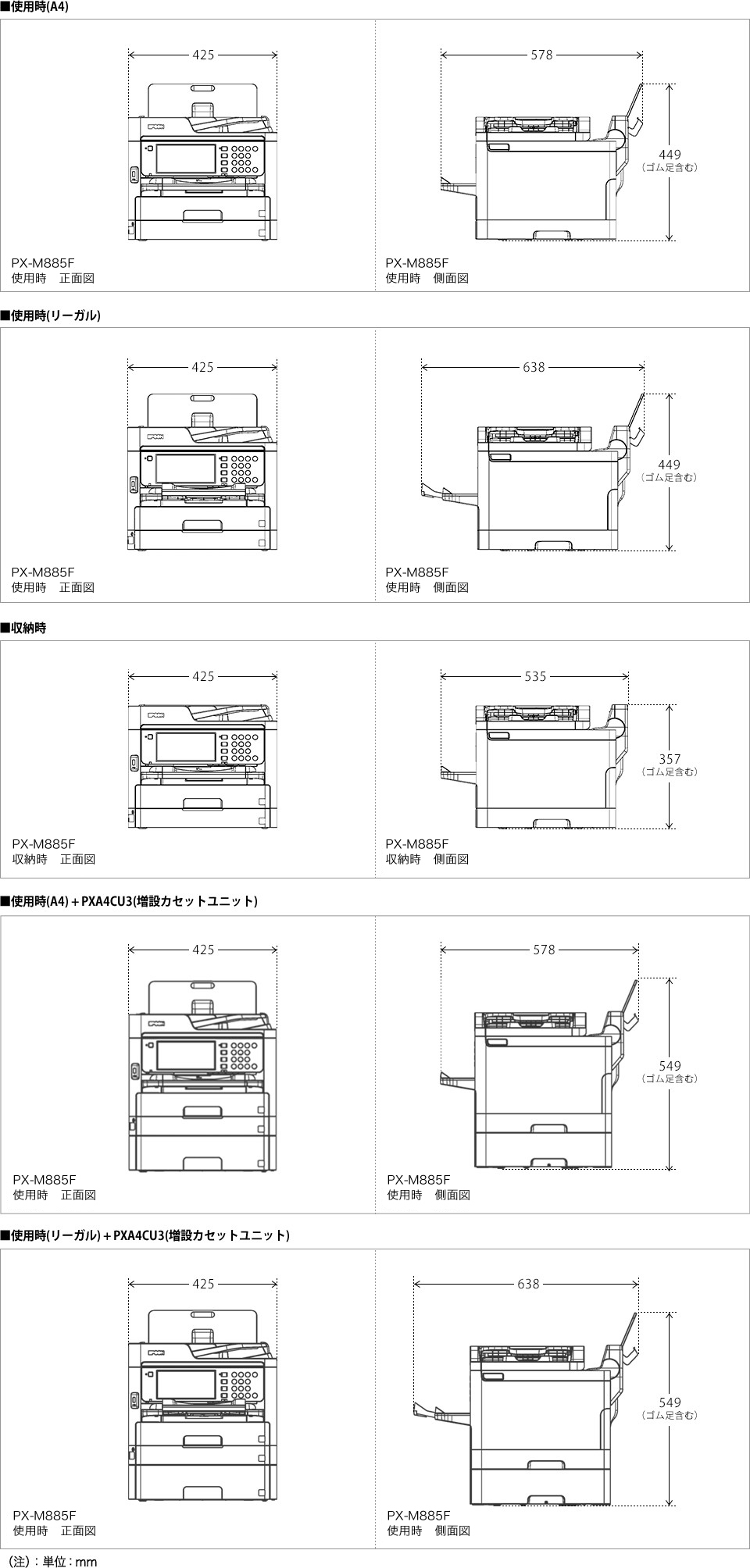 ■使用時(A4)

425

PX-M885F
使用時　正面図

578

449
（ゴム足含む）

PX-M885F
使用時　側面図

■使用時(リーガル)

425

PX-M885F
使用時　正面図

638

449
（ゴム足含む）

PX-M885F
使用時　側面図

■収納時

425

PX-M885F
収納時　正面図

535

357
（ゴム足含む）

PX-M885F
収納時　側面図

■使用時(A4)＋PXA4CU3(増設カセットユニット)

425

PX-M885F
使用時　正面図

578

549
（ゴム足含む）

PX-M885F
使用時　側面図

■使用時(リーガル)＋PXA4CU3(増設カセットユニット)

425

PX-M885F
使用時　正面図

638

549
（ゴム足含む）

PX-M885F
使用時　側面図

（注）：単位：mm