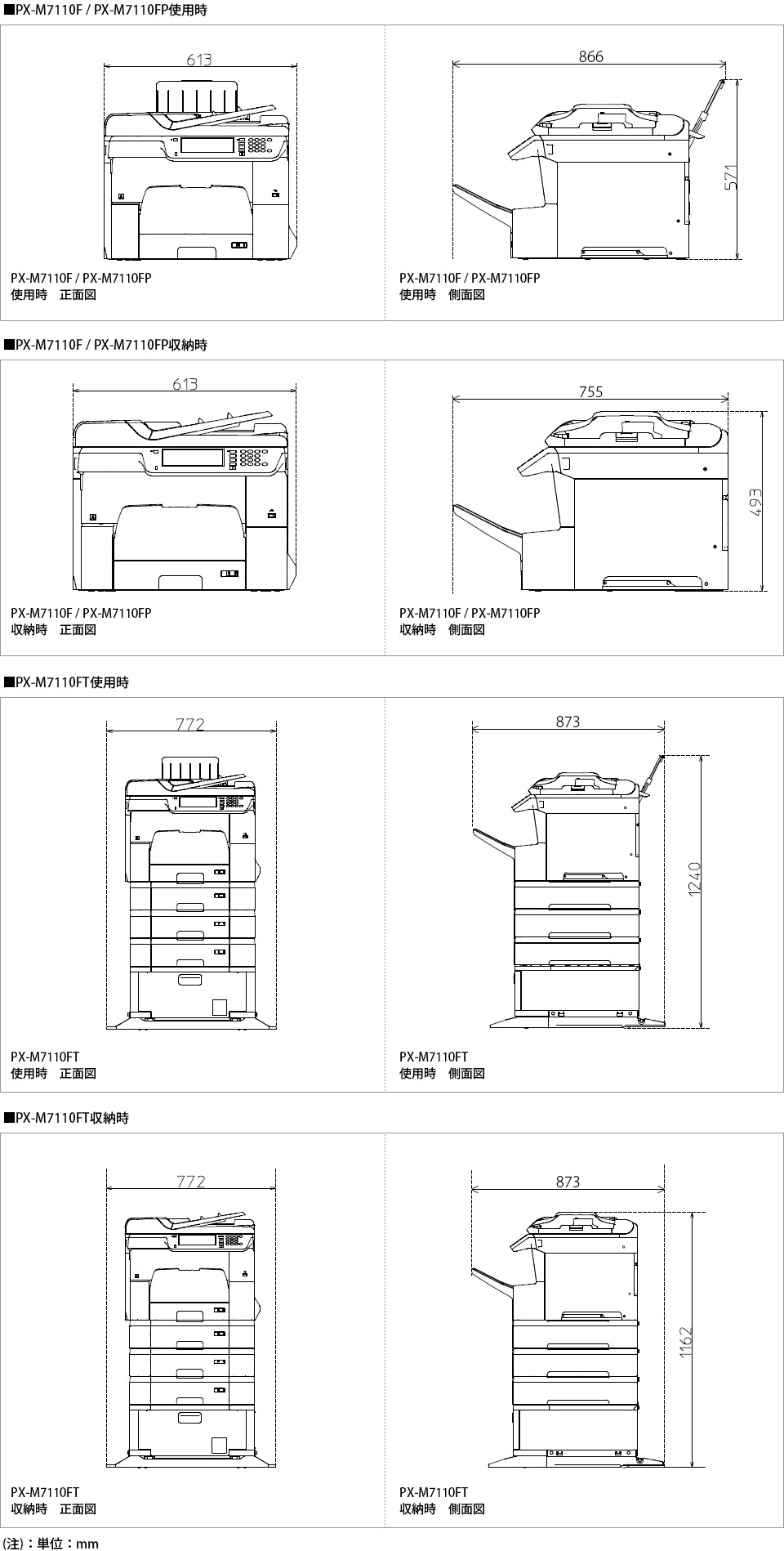 ■PX-M7110F / PX-M7110FP使用時

613

PX-M7110F / PX-M7110FP
使用時　正面図

866

571

PX-M7110F / PX-M7110FP
使用時　側面図

■PX-M7110F / PX-M7110FP収納時

613

PX-M7110F / PX-M7110FP
収納時　正面図

755

493

PX-M7110F / PX-M7110FP
収納時　側面図

■PX-M7110FT使用時

772

PX-M7110FT
使用時　正面図

873

1240

PX-M7110FT
使用時　側面図

■PX-M7110FT収納時

772

PX-M7110FT
収納時　正面図

873

1162

PX-M7110FT
収納時　側面図

(注)：単位：mm