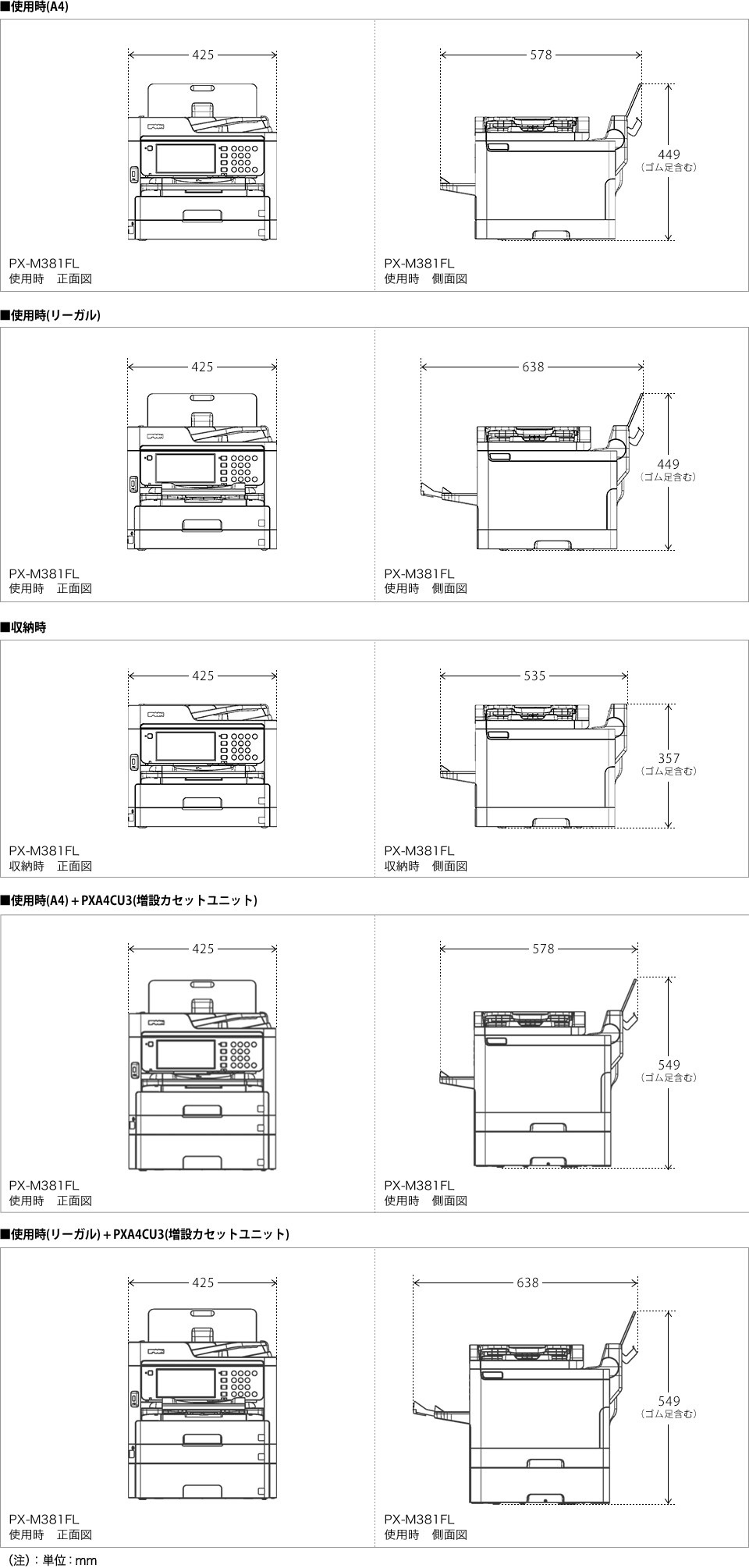 ■使用時(A4)

425

PX-M381FL
使用時　正面図

578

449
（ゴム足含む）

PX-M381FL
使用時　側面図

■使用時(リーガル)

425

PX-M381FL
使用時　正面図

638

449
（ゴム足含む）

PX-M381FL
使用時　側面図

■収納時

425

PX-M381FL
収納時　正面図

535

357
（ゴム足含む）

PX-M381FL
収納時　側面図

■使用時(A4)＋PXA4CU3(増設カセットユニット)

425

PX-M381FL
使用時　正面図

578

549
（ゴム足含む）

PX-M381FL
使用時　側面図

■使用時(リーガル)＋PXA4CU3(増設カセットユニット)

425

PX-M381FL
使用時　正面図

638

549
（ゴム足含む）

PX-M381FL
使用時　側面図

（注）：単位：mm