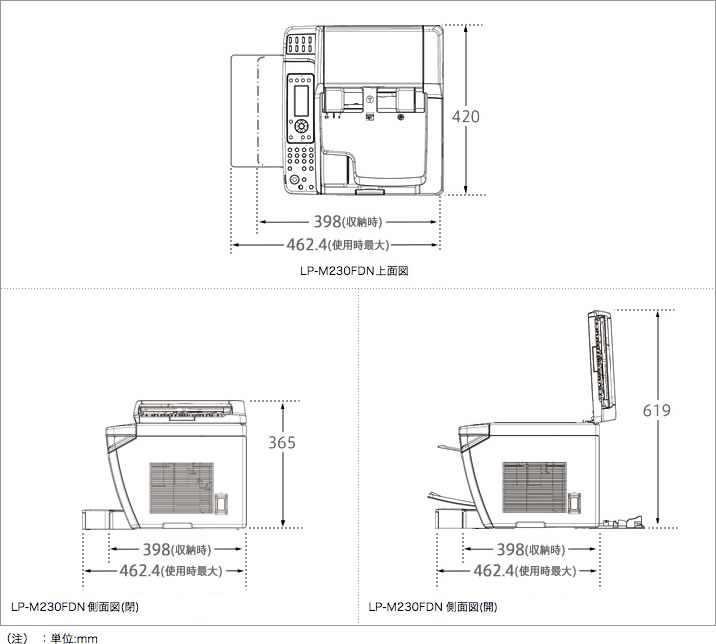 420

398(収納時)

462.4(使用時最大)

LP-M230FDN上面図

365

398(収納時)

462.4(使用時最大)

LP-M230FDN 側面図(閉)

619

398(収納時)

462.4(使用時最大)

LP-M230FDN 側面図(開)

(注) ：単位:mm