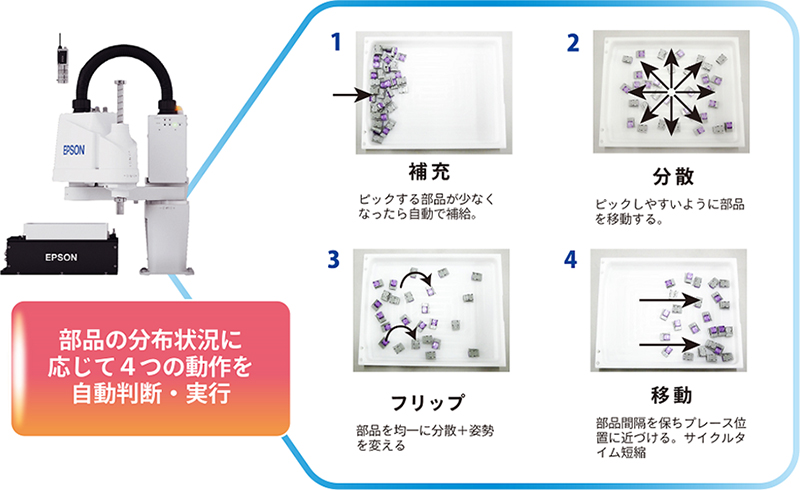 EPSON

EPSON

部品の分布状況に応じて４つの動作を自動判断・実行

1

補充

ピックする部品が少なくなったら自動で補給。

2

分散

ピックしやすいように部品を移動する。

3

フリップ

部品を均一に分散＋姿勢を変える

4

移動

部品間隔を保ちプレース位置に近づける。サイクルタイム短縮