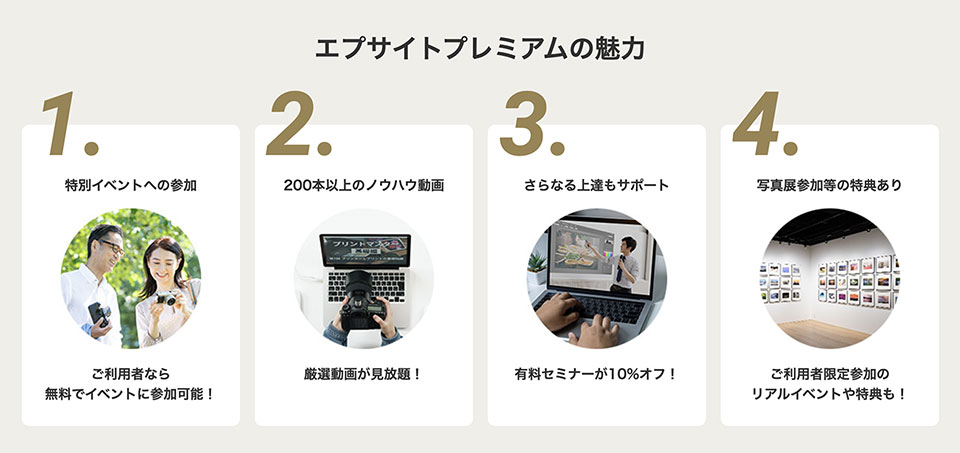 エプサイトプレミアムの魅力

1.

特別イベントへの参加

ご利用者なら
無料でイベントに参加可能！

2.

200本以上のノウハウ動画

プリントマスター

厳選動画が見放題！

3.

さらなる上達もサポート

有料セミナーが10%オフ！

4.

写真展参加等の特典あり

ご利用者限定参加の
リアルイベントや特典も！