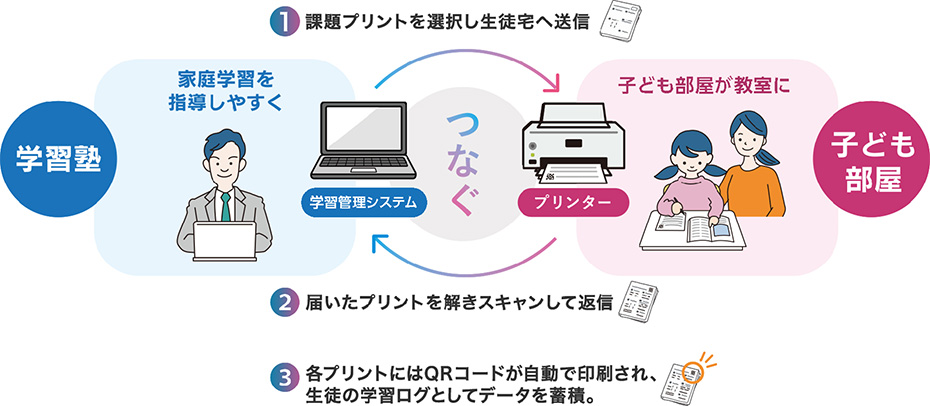 1 課題プリントを選択し生徒宅へ送信

学習塾

家庭学習を指導しやすく

学習管理システム

つなぐ

プリンター

子ども部屋が教室に

子ども部屋

2 届いたプリントを解きスキャンして返信

3 各プリントにはQRコードが自動で印刷され、生徒の学習ログとしてデータを蓄積。