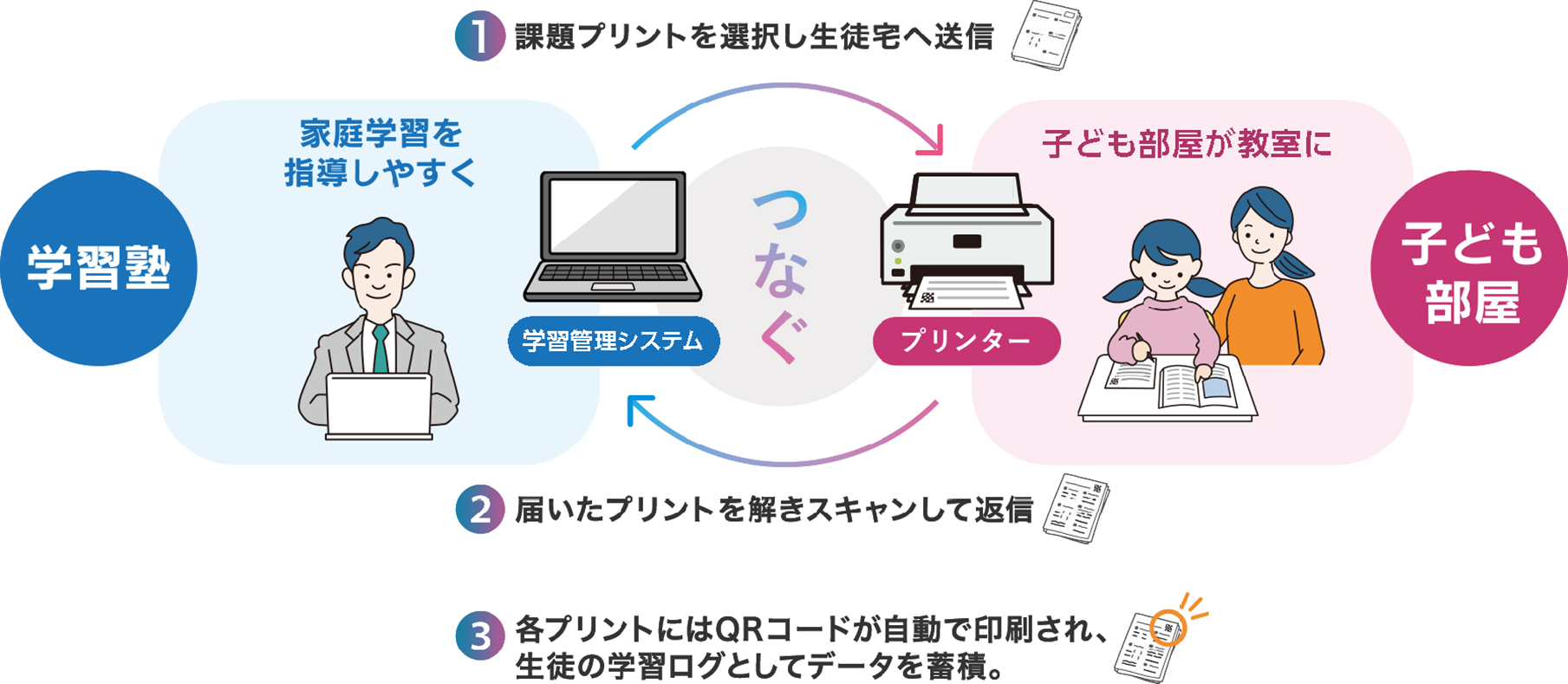 1 課題プリントを選択し生徒宅へ送信

学習塾

家庭学習を指導しやすく

学習管理システム

つなぐ

プリンター

子ども部屋が教室に

子ども部屋

2 届いたプリントを解きスキャンして返信

3 各プリントにはQRコードが自動で印刷され、生徒の学習ログとしてデータを蓄積。